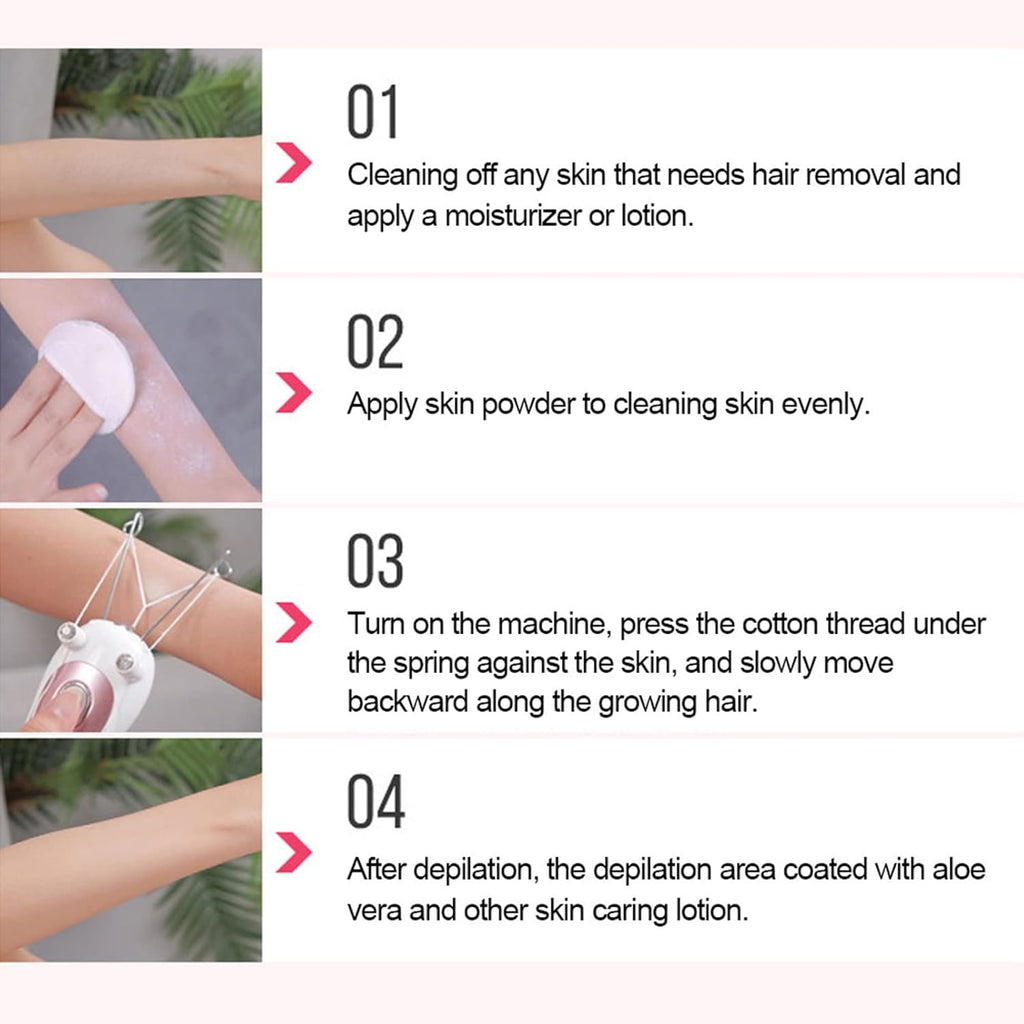 01

Cleaning off any skin that needs hair removal and apply a moisturizer or lotion.

02

Apply skin powder to cleaning skin evenly.

03

Turn on the machine, press the cotton thread under the spring against the skin, and slowly move backward along the growing hair.

04

After depilation, the depilation area coated with aloe vera and other skin caring lotion.